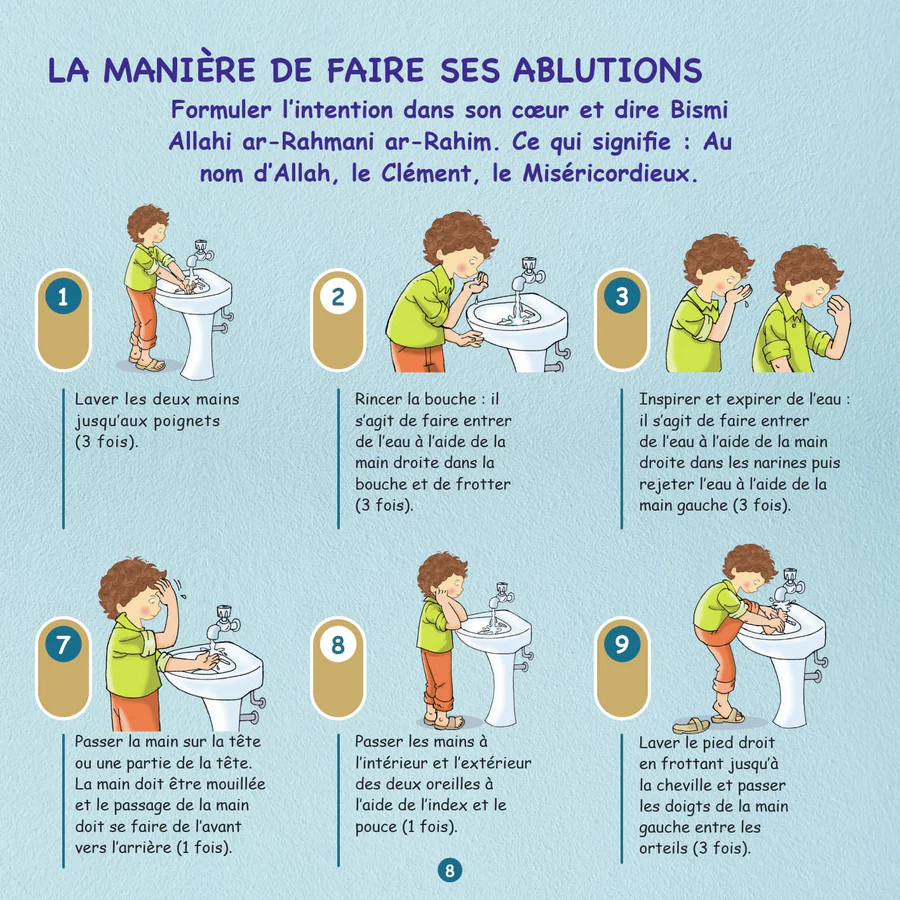 LA MANIÈRE DE FAIRE SES ABLUTIONS

Formuler l'intention dans son cœur et dire Bismi Allahi ar-Rahmani ar-Rahim. Ce qui signifie : Au nom d'Allah, le Clément, le Miséricordieux.

1

Laver les deux mains jusqu'aux poignets (3 fois).

2

Rincer la bouche : il s'agit de faire entrer de l'eau à l'aide de la main droite dans la bouche et de frotter (3 fois).

3

Inspirer et expirer de l'eau : il s'agit de faire entrer de l'eau à l'aide de la main droite dans les narines puis rejeter l'eau à l'aide de la main gauche (3 fois).

7

Passer la main sur la tête ou une partie de la tête. La main doit être mouillée et le passage de la main doit se faire de l'avant vers l'arrière (1 fois).

8

Passer les mains à l'intérieur et l'extérieur des deux oreilles à l'aide de l'index et le pouce (1 fois).

9

Laver le pied droit en frottant jusqu'à la cheville et passer les doigts de la main gauche entre les orteils (3 fois).

8